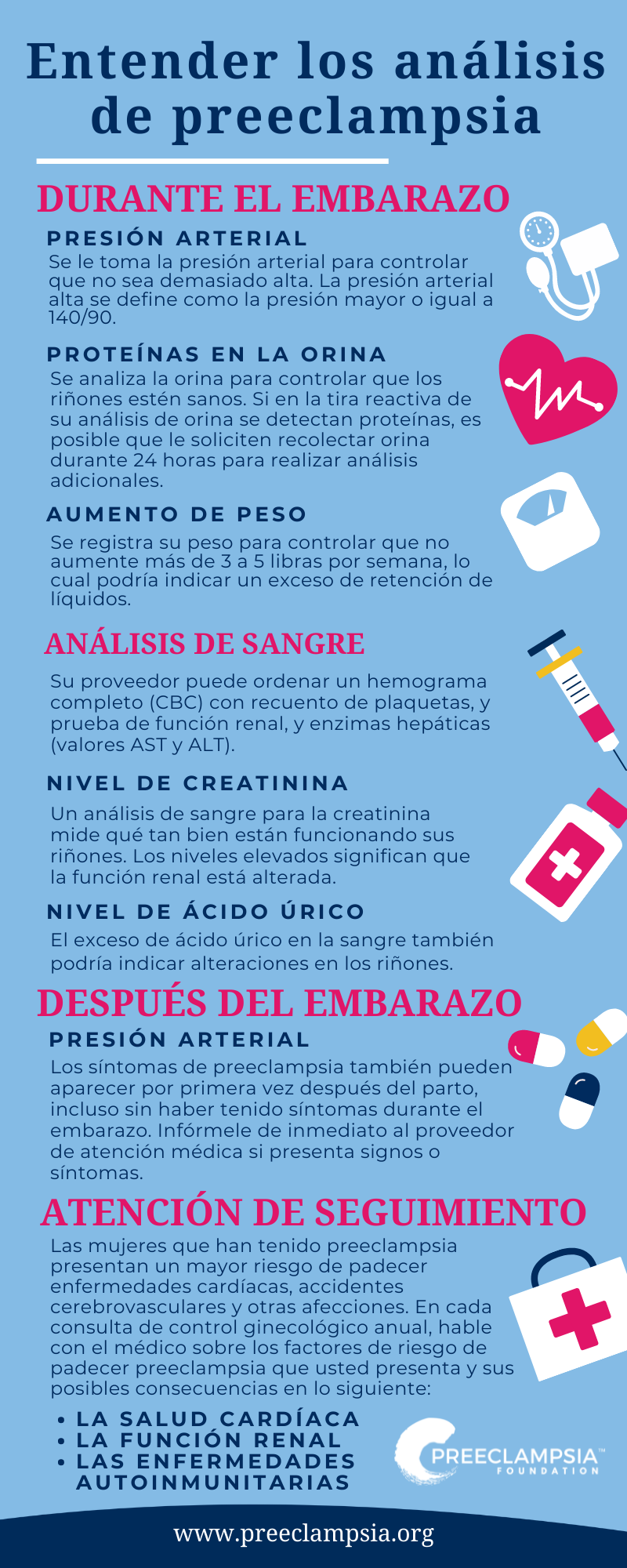 Entender los análisis de preeclampsia

DURANTE EL EMBARAZO

PRESIÓN ARTERIAL

Se le toma la presión arterial para controlar que no sea demasiado alta. La presión arterial alta se define como la presión mayor o igual a 140/90.

PROTEÍNAS EN LA ORINA

Se analiza la orina para controlar que los riñones estén sanos. Si en la tira reactiva de su análisis de orina se detectan proteínas, es posible que le soliciten recolectar orina durante 24 horas para realizar análisis adicionales.

AUMENTO DE PESO

Se registra su peso para controlar que no aumente más de 3 a 5 libras por semana, lo cual podría indicar un exceso de retención de líquidos.

ANÁLISIS DE SANGRE

Su proveedor puede ordenar un hemograma completo (CBC) con recuento de plaquetas, y prueba de función renal, y enzimas hepáticas (valores AST y ALT).

NIVEL DE CREATININA

Un análisis de sangre para la creatinina mide qué tan bien están funcionando sus riñones. Los niveles elevados significan que la función renal está alterada.

NIVEL DE ÁCIDO ÚRICO

El exceso de ácido úrico en la sangre también podría indicar alteraciones en los riñones.

DESPUÉS DEL EMBARAZO

PRESIÓN ARTERIAL

Los síntomas de preeclampsia también pueden aparecer por primera vez después del parto, incluso sin haber tenido síntomas durante el embarazo. Infórmele de inmediato al proveedor de atención médica si presenta signos o síntomas.

ATENCIÓN DE SEGUIMIENTO

Las mujeres que han tenido preeclampsia presentan un mayor riesgo de padecer enfermedades cardíacas, accidentes cerebrovasculares y otras afecciones. En cada consulta de control ginecológico anual, hable con el médico sobre los factores de riesgo de padecer preeclampsia que usted presenta y sus posibles consecuencias en lo siguiente:

• LA SALUD CARDÍACA
• LA FUNCIÓN RENAL
• LAS ENFERMEDADES AUTOINMUNITARIAS

PREECLAMPSIA™ FOUNDATION

www.preeclampsia.org